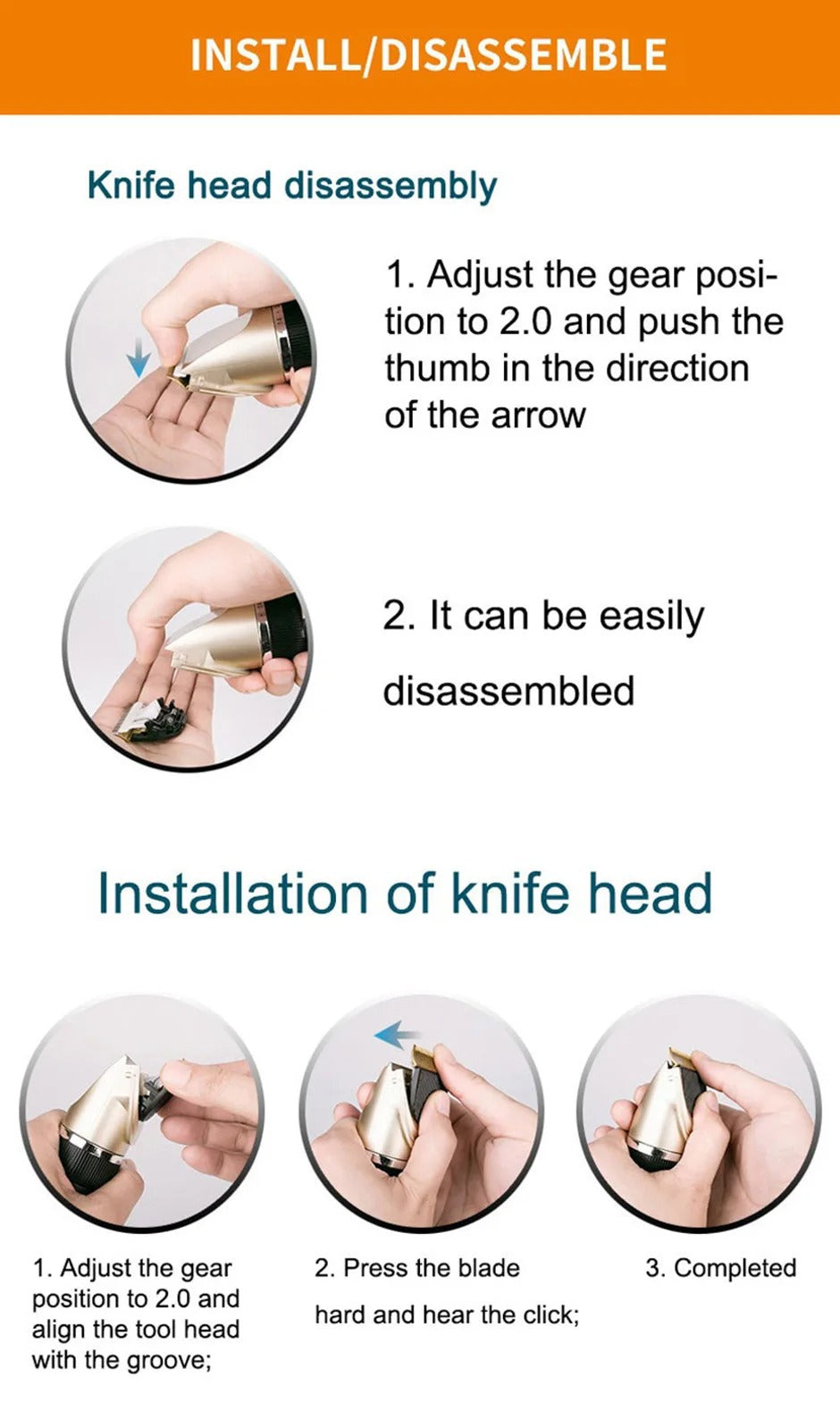 INSTALL/DISASSEMBLE

Knife head disassembly

1. Adjust the gear position to 2.0 and push the thumb in the direction of the arrow

2. It can be easily

disassembled

Installation of knife head

1. Adjust the gear position to 2.0 and align the tool head with the groove;

2. Press the blade

hard and hear the click;

3. Completed