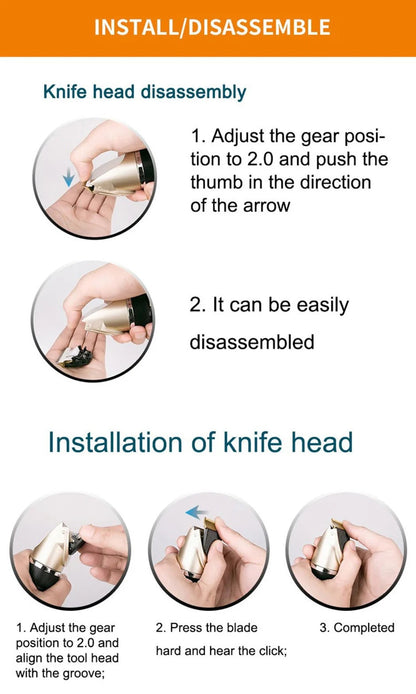 INSTALL/DISASSEMBLE

Knife head disassembly

1. Adjust the gear position to 2.0 and push the thumb in the direction of the arrow

2. It can be easily disassembled

Installation of knife head

1. Adjust the gear position to 2.0 and align the tool head with the groove;

2. Press the blade hard and hear the click;

3. Completed