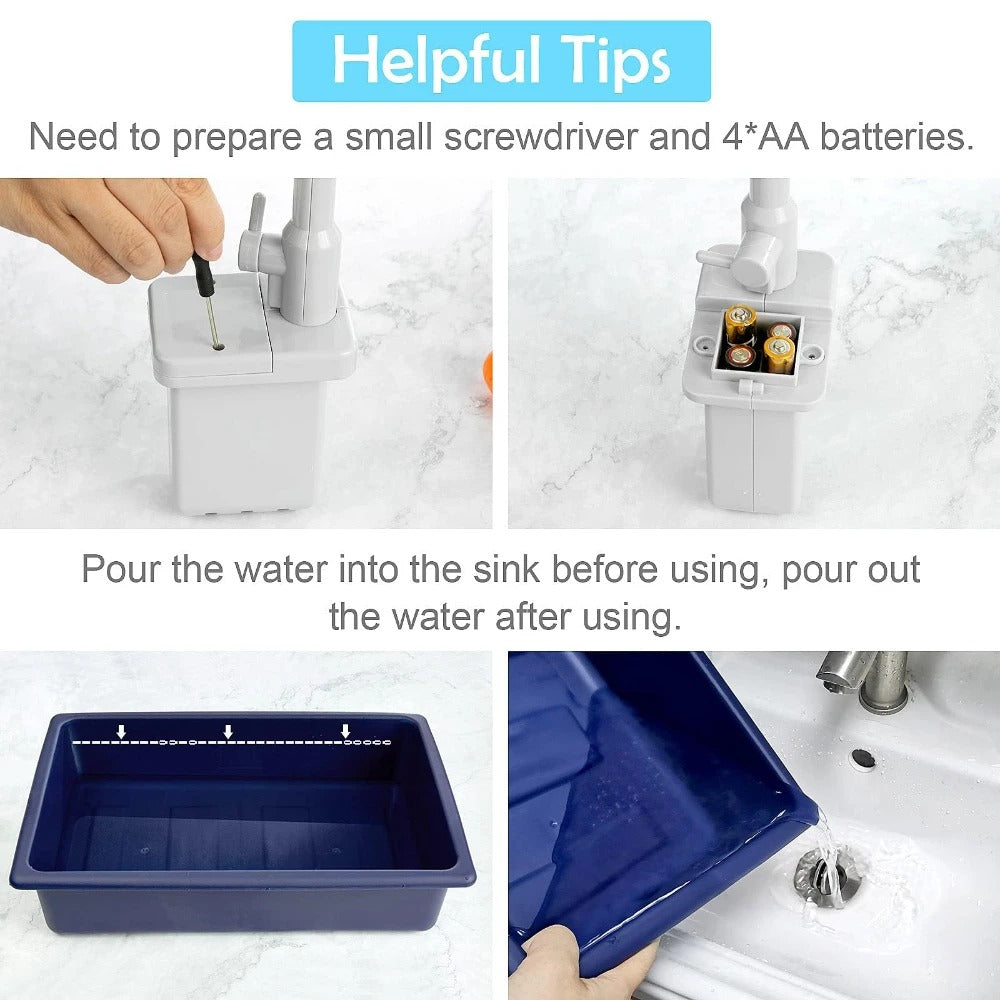 Helpful Tips

Need to prepare a small screwdriver and 4*AA batteries.

Pour the water into the sink before using, pour out the water after using.